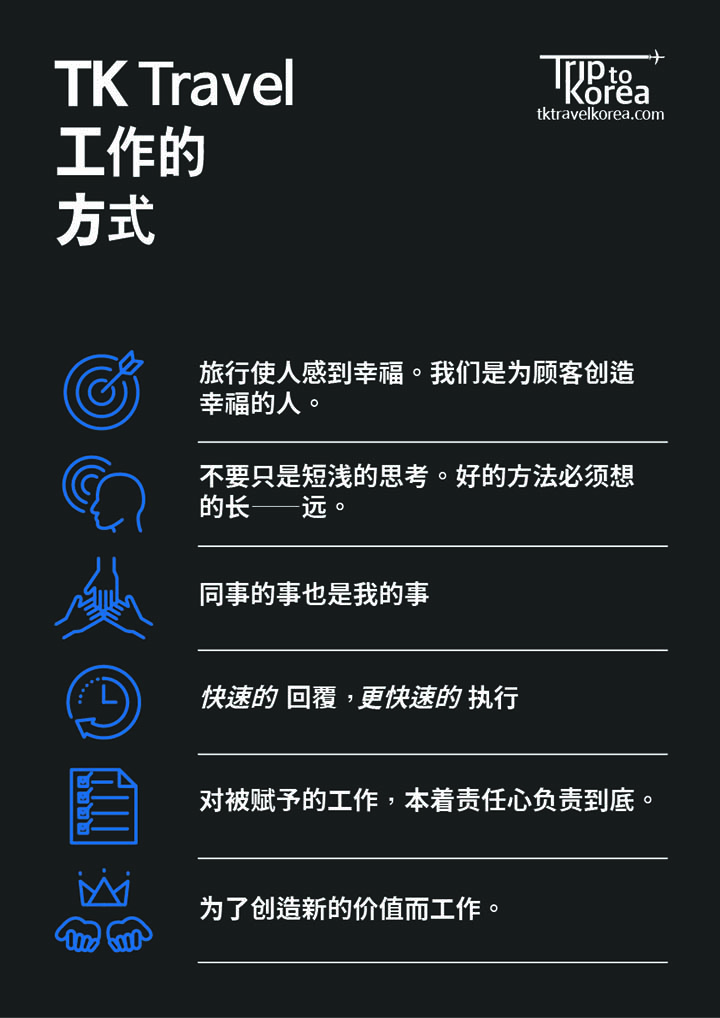 TK Travel
工作的
方式

Trip to Korea
tktravelkorea.com

旅行使人感到幸福。我们是为顾客创造幸福的人。

不要只是短浅的思考。好的方法必须想的长——远。

同事的事也是我的事

快速的 回覆，更快速的 执行

对被赋予的工作，本着责任心负责到底。

为了创造新的价值而工作。